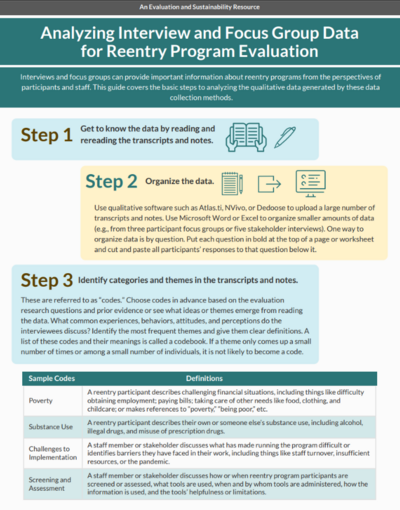 An Evaluation and Sustainability Resource

Analyzing Interview and Focus Group Data for Reentry Program Evaluation

Interviews and focus groups can provide important information about reentry programs from the perspectives of participants and staff. This guide covers the basic steps to analyzing the qualitative data generated by these data collection methods.

Step 1 Get to know the data by reading and rereading the transcripts and notes.

Step 2 Organize the data.

Use qualitative software such as Atlas.ti, NVivo, or Dedoose to upload a large number of transcripts and notes. Use Microsoft Word or Excel to organize smaller amounts of data (e.g., from three participant focus groups or five stakeholder interviews). One way to organize data is by question. Put each question in bold at the top of a page or worksheet and cut and paste all participants' responses to that question below it.

Step 3 Identify categories and themes in the transcripts and notes.

These are referred to as "codes." Choose codes in advance based on the evaluation research questions and prior evidence or see what ideas or themes emerge from reading the data. What common experiences, behaviors, attitudes, and perceptions do the interviewees discuss? Identify the most frequent themes and give them clear definitions. A list of these codes and their meanings is called a codebook. If a theme only comes up a small number of times or among a small number of individuals, it is not likely to become a code.

| Sample Codes | Definitions |
|---|---|
| Poverty | A reentry participant describes challenging financial situations, including things like difficulty obtaining employment; paying bills; taking care of other needs like food, clothing, and childcare; or makes references to "poverty," "being poor," etc. |
| Substance Use | A reentry participant describes their own or someone else's substance use, including alcohol, illegal drugs, and misuse of prescription drugs. |
| Challenges to Implementation | A staff member or stakeholder discusses what has made running the program difficult or identifies barriers they have faced in their work, including things like staff turnover, insufficient resources, or the pandemic. |
| Screening and Assessment | A staff member or stakeholder discusses how or when reentry program participants are screened or assessed, what tools are used, when and by whom tools are administered, how the information is used, and the tools' helpfulness or limitations. |